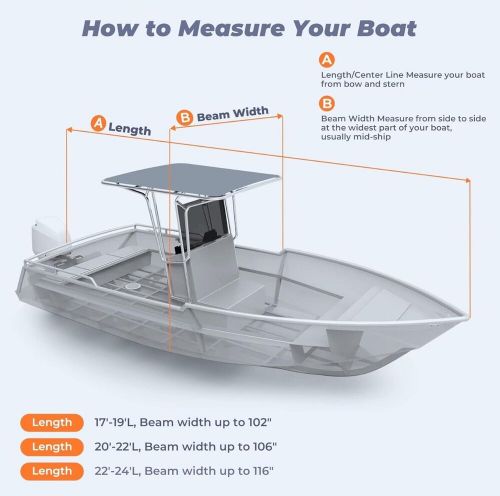 How to Measure Your Boat

A
Length/Center Line Measure your boat from bow and stern

B
Beam Width Measure from side to side at the widest part of your boat, usually mid-ship

A Length

B Beam Width

Length 17'-19'L, Beam width up to 102"

Length 20'-22'L, Beam width up to 106"

Length 22'-24'L, Beam width up to 116"