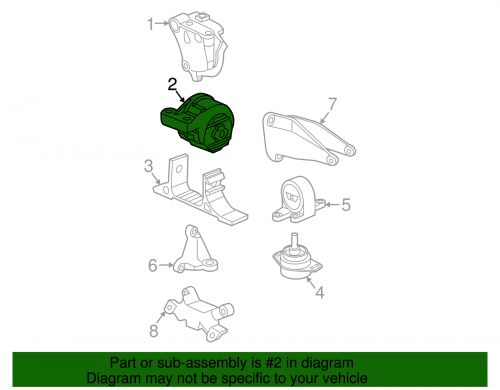 1
2
7
3
5
6
4
8

Part or sub-assembly is #2 in diagram
Diagram may not be specific to your vehicle