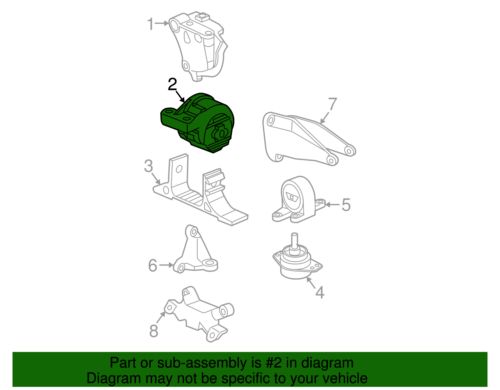 1
2
7
3
5
6
4
8

Part or sub-assembly is #2 in diagram
Diagram may not be specific to your vehicle