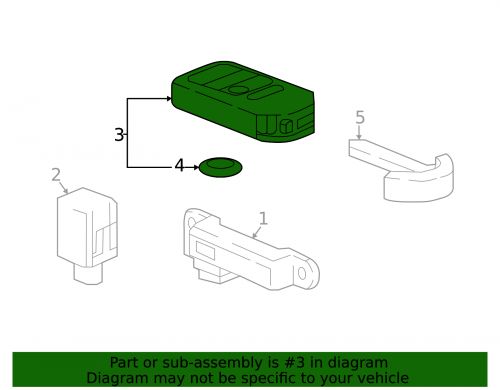 3
4
5
2
1

Part or sub-assembly is #3 in diagram
Diagram may not be specific to your vehicle