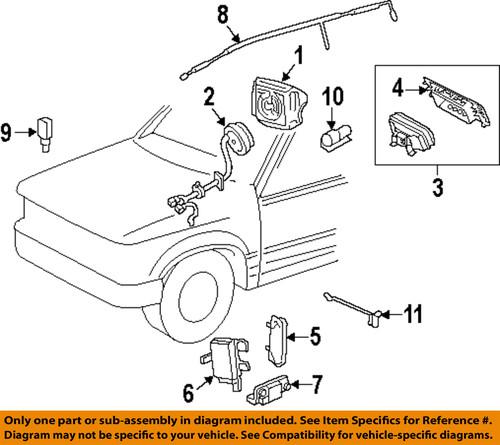 8
1
2
10
4
9
3
11
5
6
7

Only one part or sub-assembly in diagram included. See Item Specifics for Reference #. Diagram may not be specific to your vehicle. See Compatibility for vehicle-specific diagrams.