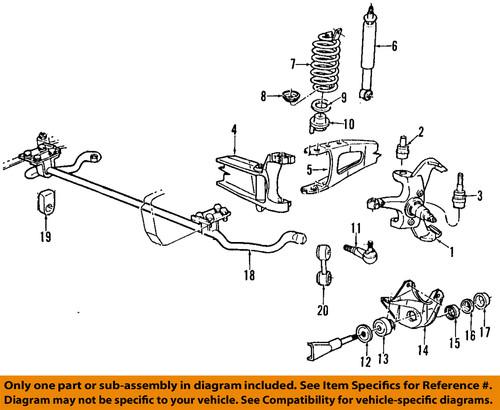 6
7
8
9
10
4
2
5
3
19
11
1
18
20
14
15
16
17
12
13

Only one part or sub-assembly in diagram included. See Item Specifics for Reference #. Diagram may not be specific to your vehicle. See Compatibility for vehicle-specific diagrams.