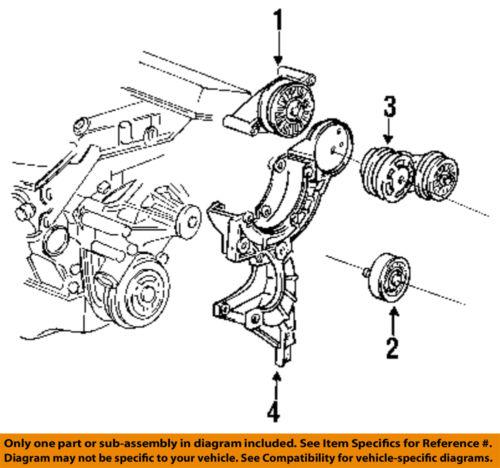 1

3

2

4

Only one part or sub-assembly in diagram included. See Item Specifics for Reference #.
Diagram may not be specific to your vehicle. See Compatibility for vehicle-specific diagrams.