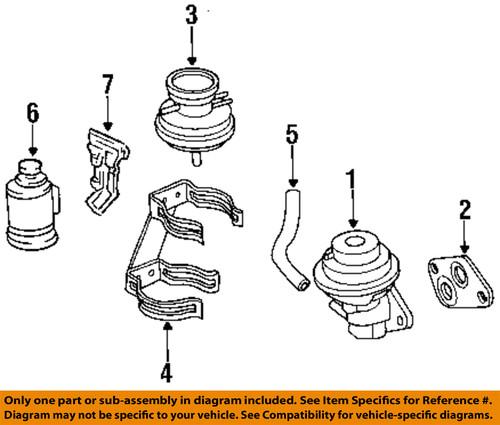 3

7

6

5

1

2

4

Only one part or sub-assembly in diagram included. See Item Specifics for Reference #.
Diagram may not be specific to your vehicle. See Compatibility for vehicle-specific diagrams.