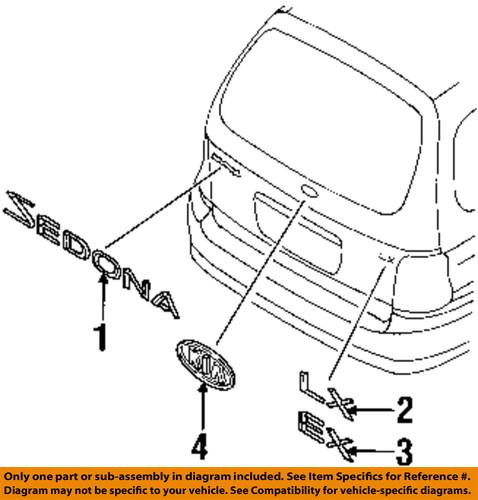 SEDONA

1

KIA

4

LX

2

EX

3

Only one part or sub-assembly in diagram included. See Item Specifics for Reference #.
Diagram may not be specific to your vehicle. See Compatibility for vehicle-specific diagrams.