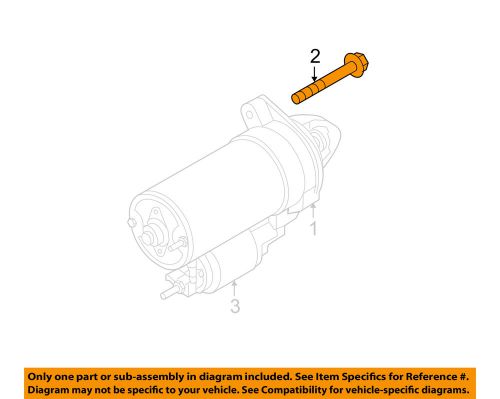 2

1

3

Only one part or sub-assembly in diagram included. See Item Specifics for Reference #.
Diagram may not be specific to your vehicle. See Compatibility for vehicle-specific diagrams.