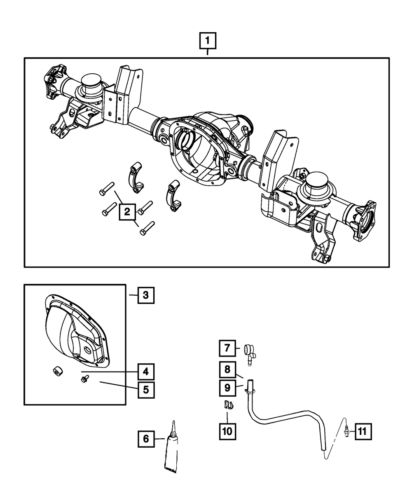 1
2
3
4
5
6
7
8
9
10
11