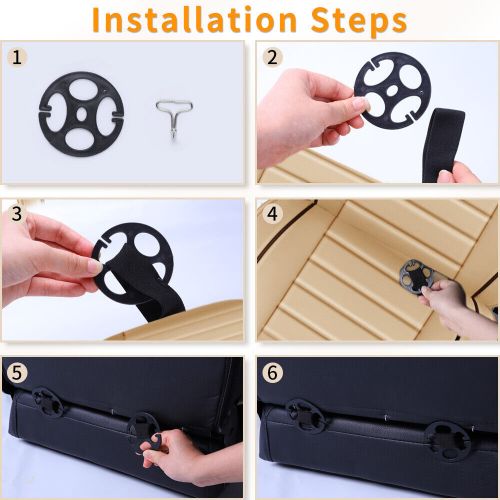 Installation Steps

1

2

3

4

5

6