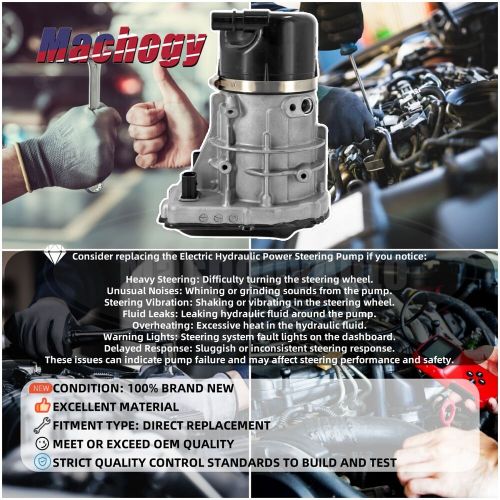 Machogy

Consider replacing the Electric Hydraulic Power Steering Pump if you notice:

Heavy Steering: Difficulty turning the steering wheel.
Unusual Noises: Whining or grinding sounds from the pump.
Steering Vibration: Shaking or vibrating in the steering wheel.
Fluid Leaks: Leaking hydraulic fluid around the pump.
Overheating: Excessive heat in the hydraulic fluid.
Warning Lights: Steering system fault lights on the dashboard.
Delayed Response: Sluggish or inconsistent steering response.
These issues can indicate pump failure and may affect steering performance and safety.

NEW CONDITION: 100% BRAND NEW
EXCELLENT MATERIAL
FITMENT TYPE: DIRECT REPLACEMENT
MEET OR EXCEED OEM QUALITY
STRICT QUALITY CONTROL STANDARDS TO BUILD AND TEST