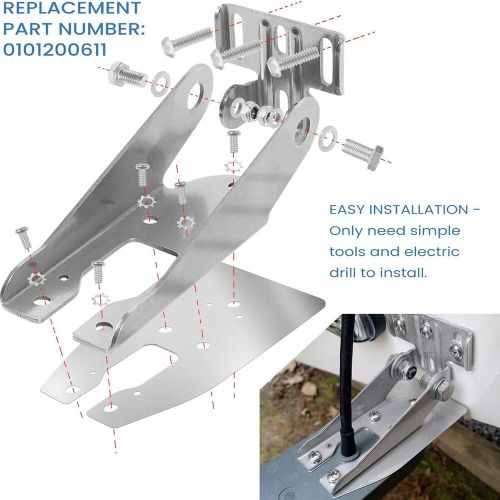 REPLACEMENT PART NUMBER: 0101200611

EASY INSTALLATION - Only need simple tools and electric drill to install.