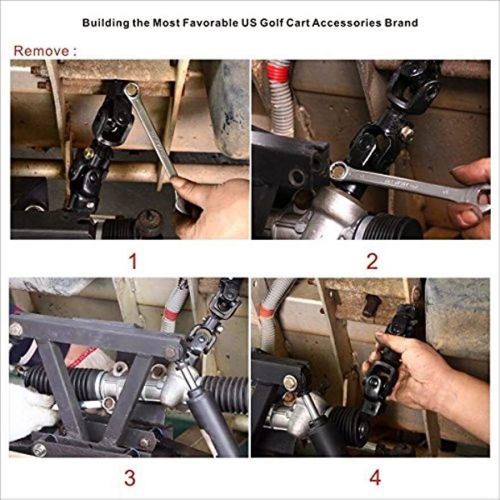 Building the Most Favorable US Golf Cart Accessories Brand

Remove :

1

2

3

4