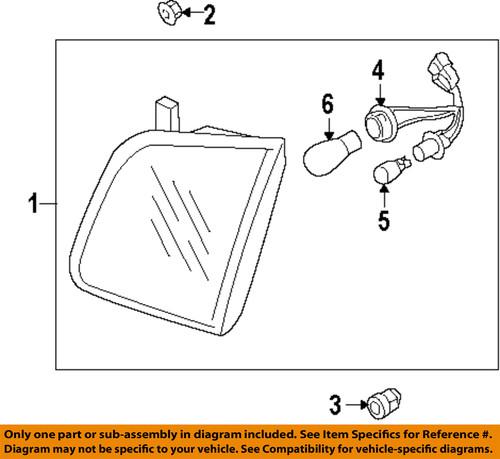 2

4

6

1

5

3

Only one part or sub-assembly in diagram included. See Item Specifics for Reference #. Diagram may not be specific to your vehicle. See Compatibility for vehicle-specific diagrams.