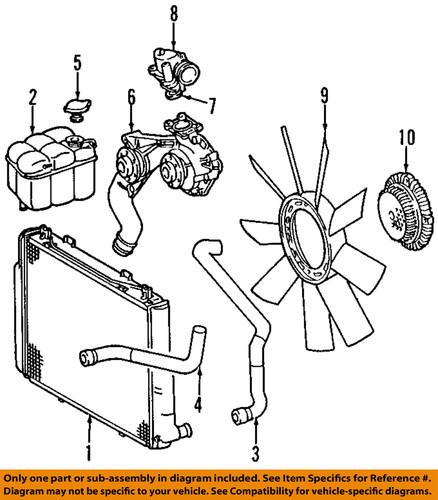 8
5
2
6
7
9
10
4
1
3

Only one part or sub-assembly in diagram included. See Item Specifics for Reference #. Diagram may not be specific to your vehicle. See Compatibility for vehicle-specific diagrams.