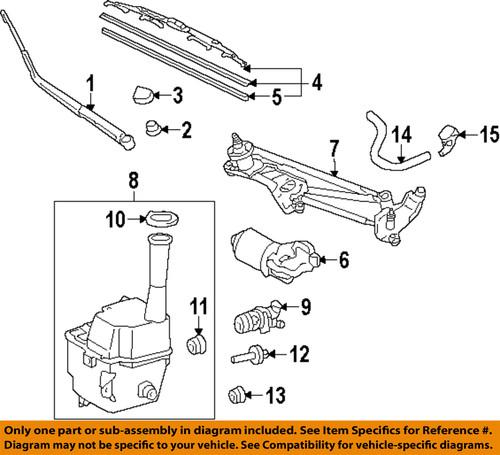 1
3
2
4
5
14
15
7
8
10
6
11
9
12
13

Only one part or sub-assembly in diagram included. See Item Specifics for Reference #.
Diagram may not be specific to your vehicle. See Compatibility for vehicle-specific diagrams.