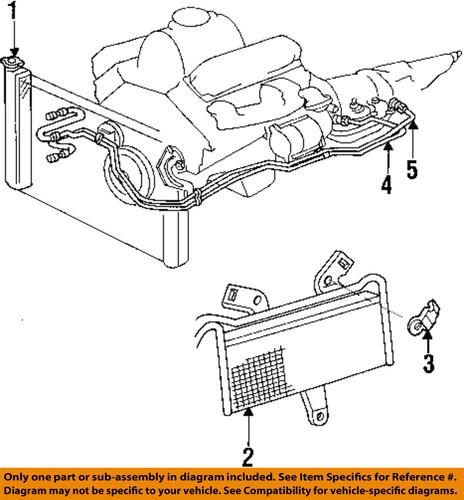 1

5

4

3

2

Only one part or sub-assembly in diagram included. See Item Specifics for Reference #. Diagram may not be specific to your vehicle. See Compatibility for vehicle-specific diagrams.