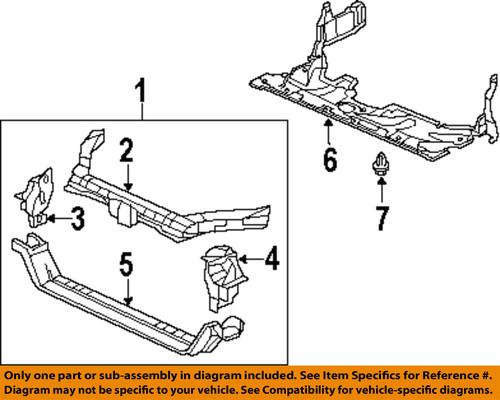 1

2

3

4

5

6

7

Only one part or sub-assembly in diagram included. See Item Specifics for Reference #.
Diagram may not be specific to your vehicle. See Compatibility for vehicle-specific diagrams.