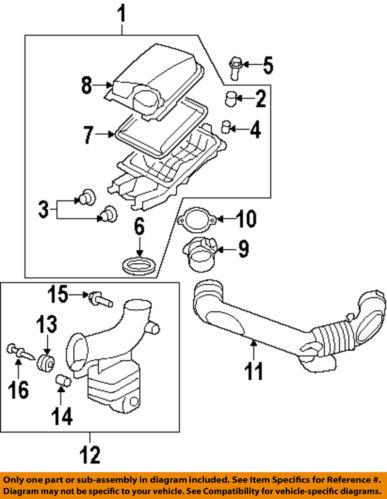 1
5
8
2
7
4
3
10
6
9
15
13
11
16
14
12

Only one part or sub-assembly in diagram included. See Item Specifics for Reference #. Diagram may not be specific to your vehicle. See Compatibility for vehicle-specific diagrams.