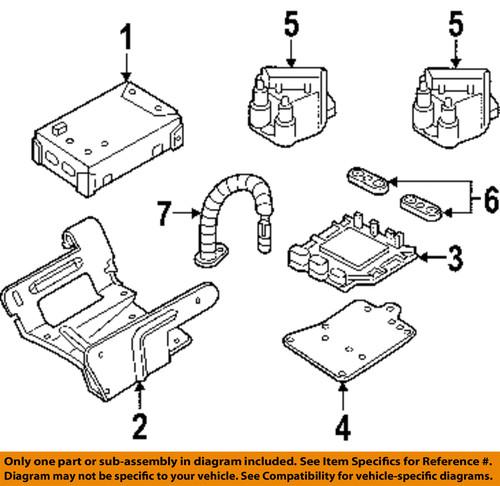 1

5

5

6

7

3

2

4

Only one part or sub-assembly in diagram included. See Item Specifics for Reference #. Diagram may not be specific to your vehicle. See Compatibility for vehicle-specific diagrams.