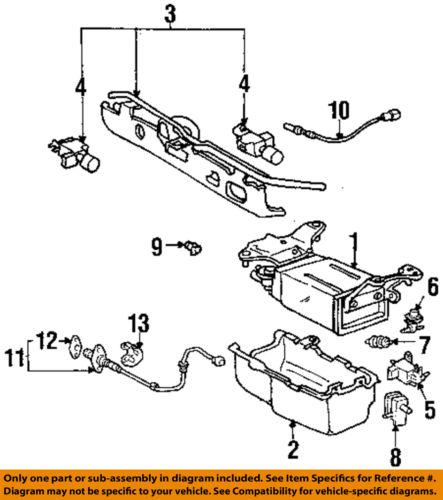 3
4
4
10
9
1
6
13
12
11
7
5
2
8

Only one part or sub-assembly in diagram included. See Item Specifics for Reference #.
Diagram may not be specific to your vehicle. See Compatibility for vehicle-specific diagrams.