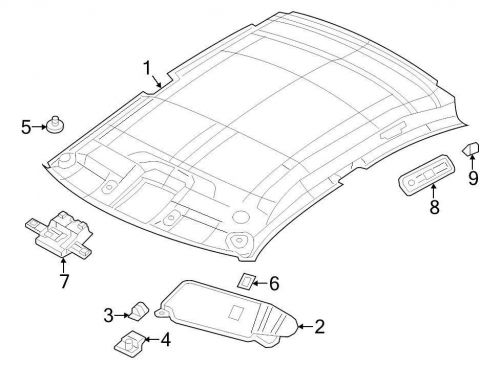 1
5
9
8
7
6
3
2
4