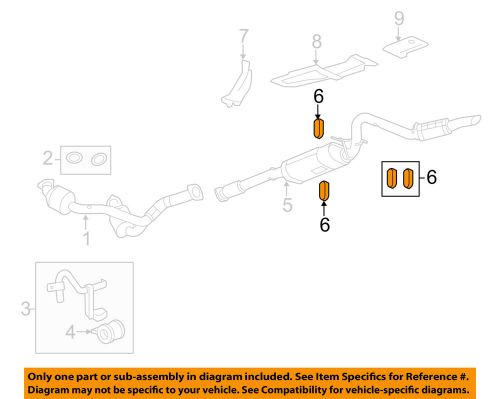 7
8
9
6
2
6
5
6
1
3
4

Only one part or sub-assembly in diagram included. See Item Specifics for Reference #. Diagram may not be specific to your vehicle. See Compatibility for vehicle-specific diagrams.