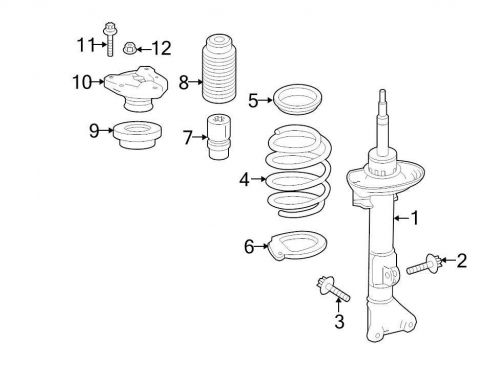 11
12
10
8
5
9
7
4
1
6
2
3