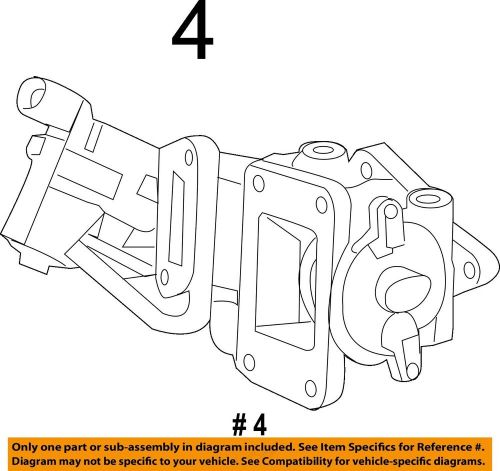 4

# 4

Only one part or sub-assembly in diagram included. See Item Specifics for Reference #.
Diagram may not be specific to your vehicle. See Compatibility for vehicle-specific diagrams.