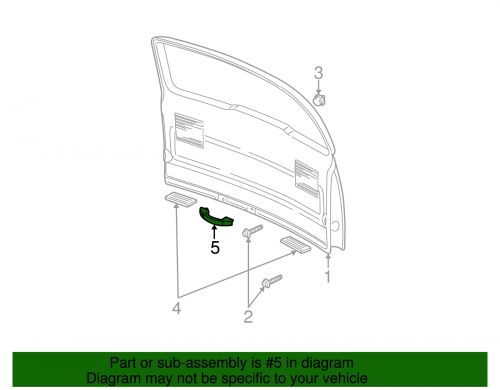 3

5

1

4

2

Part or sub-assembly is #5 in diagram
Diagram may not be specific to your vehicle