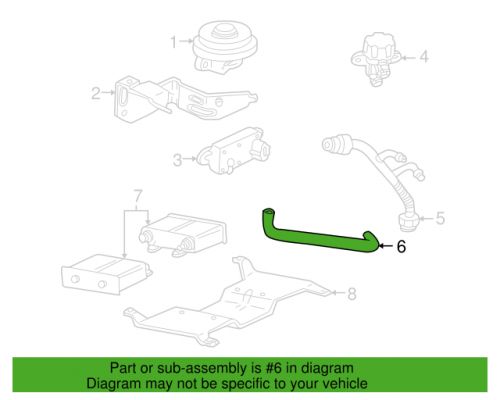 1
4
2
3
5
7
6
8

Part or sub-assembly is #6 in diagram
Diagram may not be specific to your vehicle