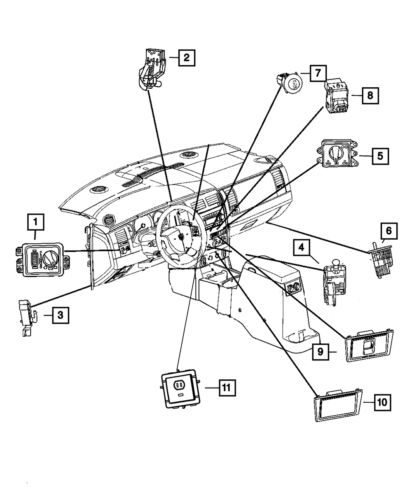 2
7
8
5
1
6
4
3
9
11
10