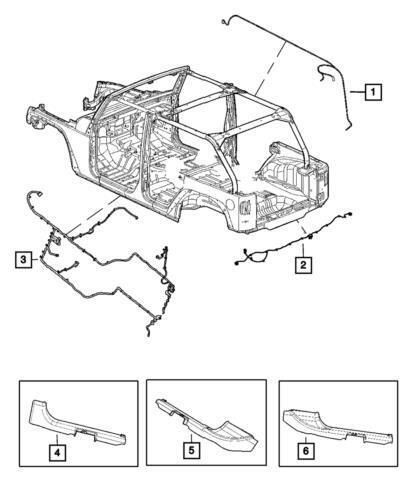 1
3
2
4
5
6