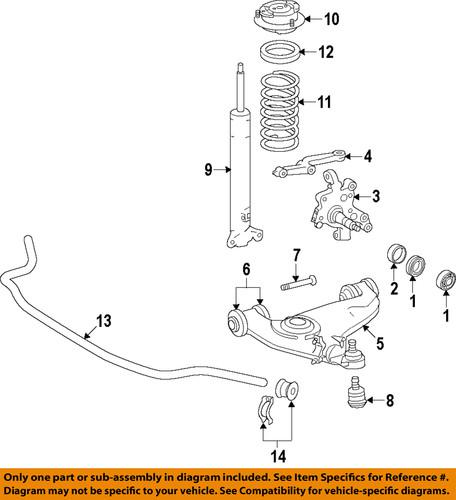 10
12
11
4
9
3
7
6
2
1
1
13
5
8
14

Only one part or sub-assembly in diagram included. See Item Specifics for Reference #.
Diagram may not be specific to your vehicle. See Compatibility for vehicle-specific diagrams.