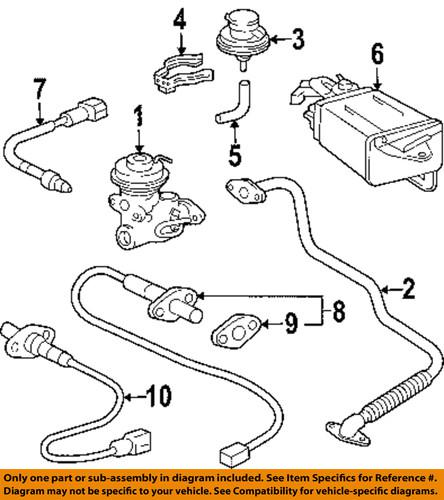 4
3
6
7
1
5
2
8
9
10

Only one part or sub-assembly in diagram included. See Item Specifics for Reference #. Diagram may not be specific to your vehicle. See Compatibility for vehicle-specific diagrams.