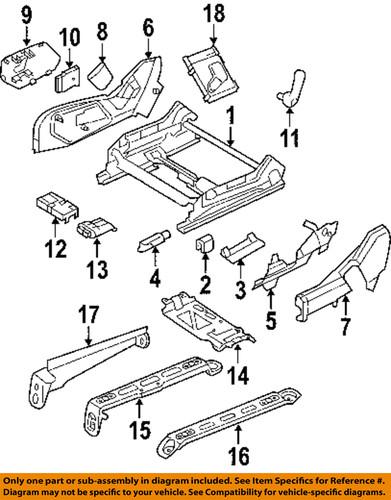 9
10
8
6
18
1
11
12
13
4
2
3
5
7
17
14
15
16

Only one part or sub-assembly in diagram included. See Item Specifics for Reference #. Diagram may not be specific to your vehicle. See Compatibility for vehicle-specific diagrams.