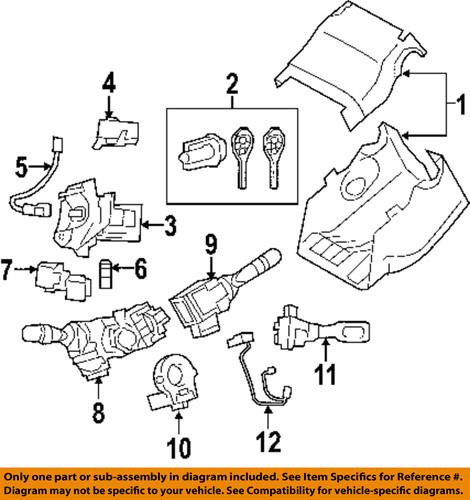 4

2

1

5

3

9

7

6

11

8

10

12

Only one part or sub-assembly in diagram included. See Item Specifics for Reference #. Diagram may not be specific to your vehicle. See Compatibility for vehicle-specific diagrams.