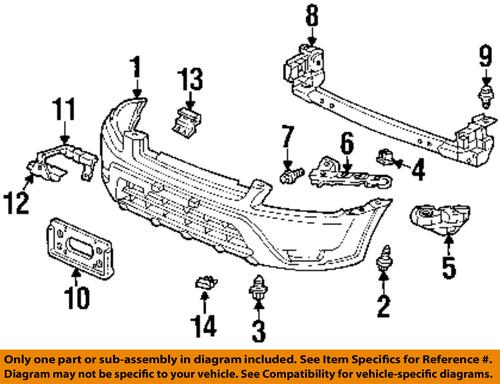 8
9
1
13
11
7
6
4
12
5
10
2
14
3

Only one part or sub-assembly in diagram included. See Item Specifics for Reference #. Diagram may not be specific to your vehicle. See Compatibility for vehicle-specific diagrams.