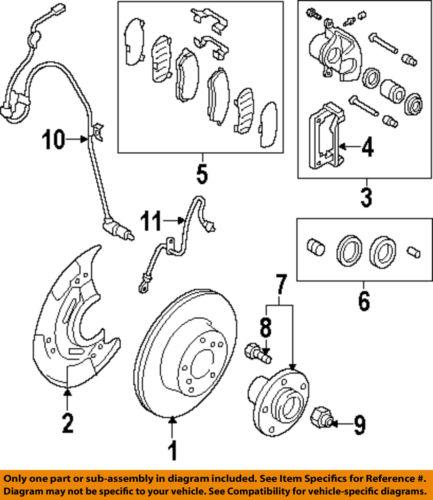 10
5
4
3
11
6
7
8
2
1
9

Only one part or sub-assembly in diagram included. See Item Specifics for Reference #. Diagram may not be specific to your vehicle. See Compatibility for vehicle-specific diagrams.