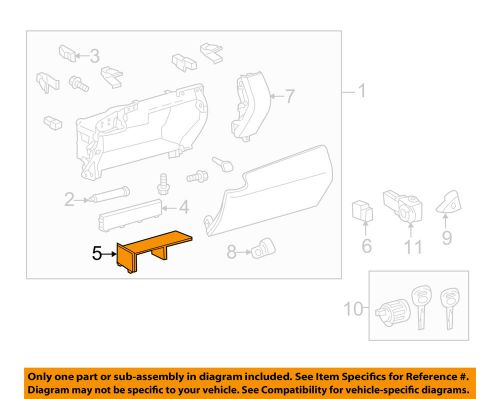 3
7
1
2
4
5
8
6
11
9
10

Only one part or sub-assembly in diagram included. See Item Specifics for Reference #.
Diagram may not be specific to your vehicle. See Compatibility for vehicle-specific diagrams.