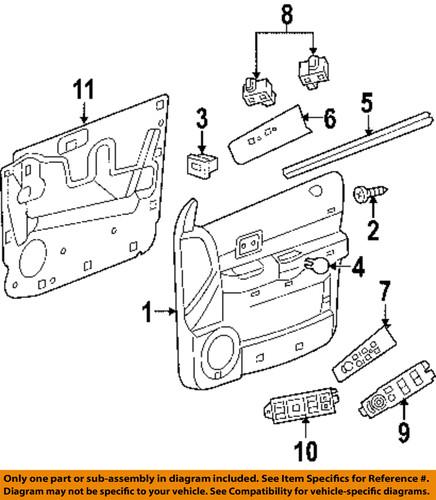 8

11

3

6

5

2

4

1

7

9

10

Only one part or sub-assembly in diagram included. See Item Specifics for Reference #. Diagram may not be specific to your vehicle. See Compatibility for vehicle-specific diagrams.