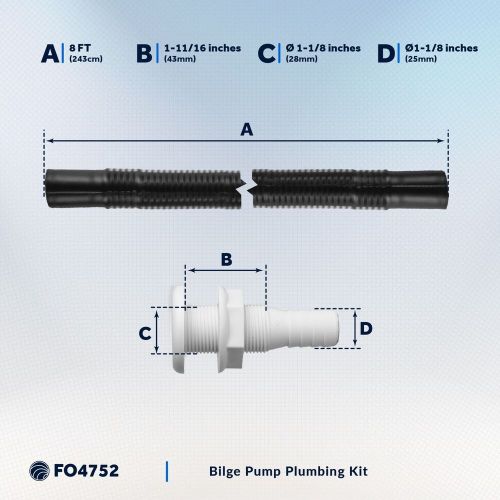 A 8 FT (243cm)

B 1-11/16 inches (43mm)

C Ø 1-1/8 inches (28mm)

D Ø1-1/8 inches (25mm)

A

B

C

D

FO4752

Bilge Pump Plumbing Kit