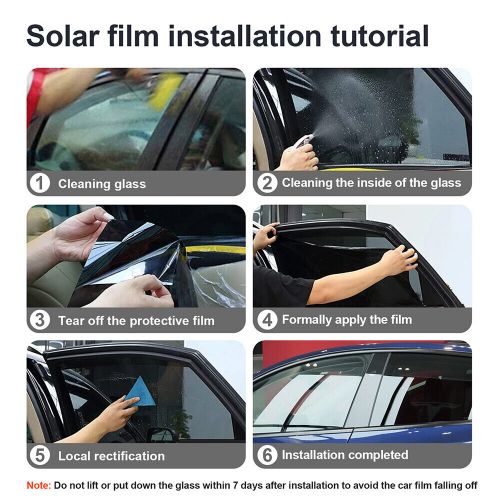 Solar film installation tutorial

1 Cleaning glass

2 Cleaning the inside of the glass

3 Tear off the protective film

4 Formally apply the film

5 Local rectification

6 Installation completed

Note: Do not lift or put down the glass within 7 days after installation to avoid the car film falling off