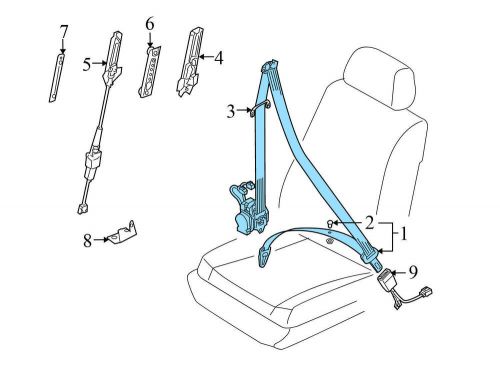 7
6
5
4
3
2
1
8
9