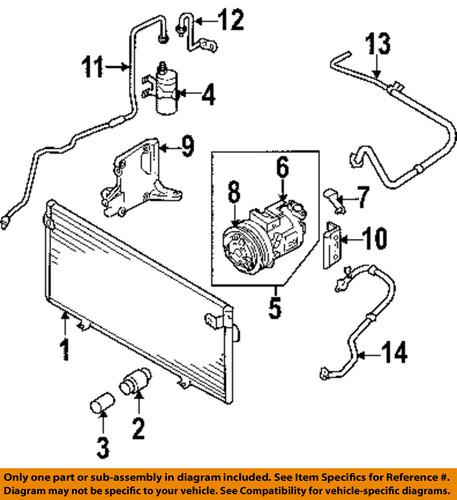 12
13
11
4
9
6
8
7
10
5
1
14
2
3

Only one part or sub-assembly in diagram included. See Item Specifics for Reference #.
Diagram may not be specific to your vehicle. See Compatibility for vehicle-specific diagrams.