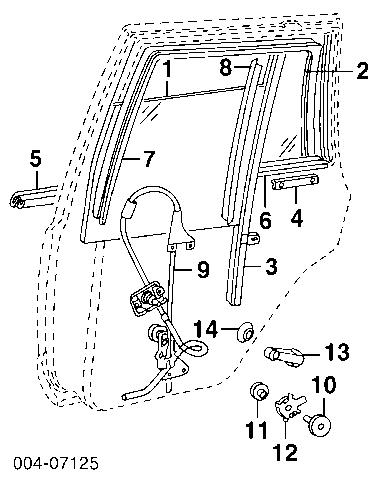 1
8
2
5
7
6
4
9
3
14
13
10
11
12
004-07125