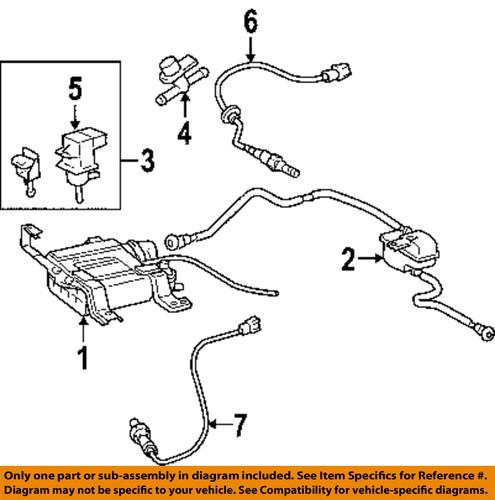 6
5
4
3
2
1
7

Only one part or sub-assembly in diagram included. See Item Specifics for Reference #.
Diagram may not be specific to your vehicle. See Compatibility for vehicle-specific diagrams.