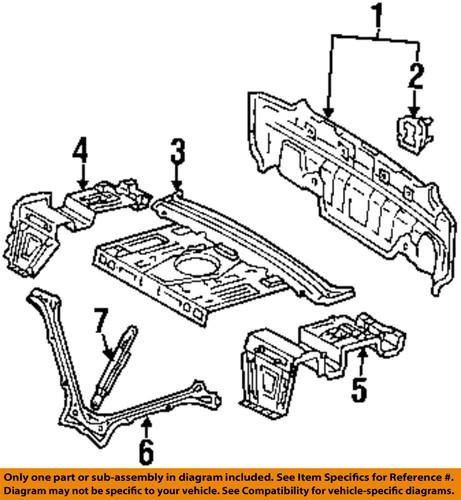 1
2
4
3
7
5
6

Only one part or sub-assembly in diagram included. See Item Specifics for Reference #.
Diagram may not be specific to your vehicle. See Compatibility for vehicle-specific diagrams.