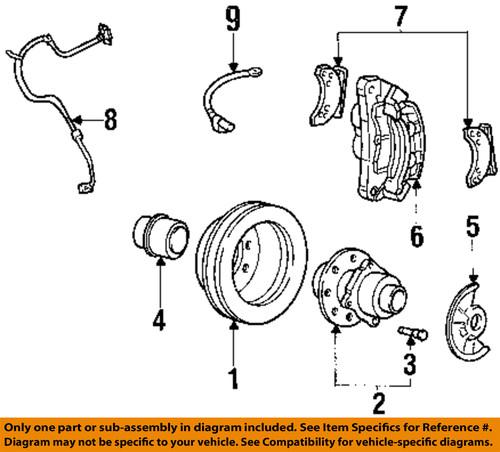 9
7
8
6
5
4
1
3
2

Only one part or sub-assembly in diagram included. See Item Specifics for Reference #. Diagram may not be specific to your vehicle. See Compatibility for vehicle-specific diagrams.