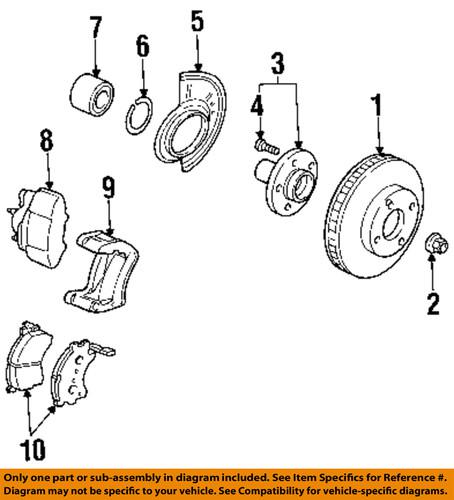 7
6
5
3
4
1
8
9
2
10

Only one part or sub-assembly in diagram included. See Item Specifics for Reference #.
Diagram may not be specific to your vehicle. See Compatibility for vehicle-specific diagrams.