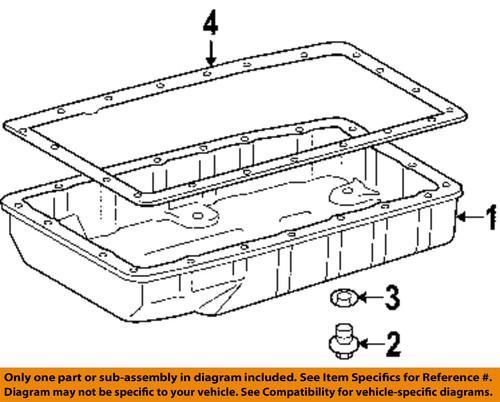 4

1

3

2

Only one part or sub-assembly in diagram included. See Item Specifics for Reference #. Diagram may not be specific to your vehicle. See Compatibility for vehicle-specific diagrams.