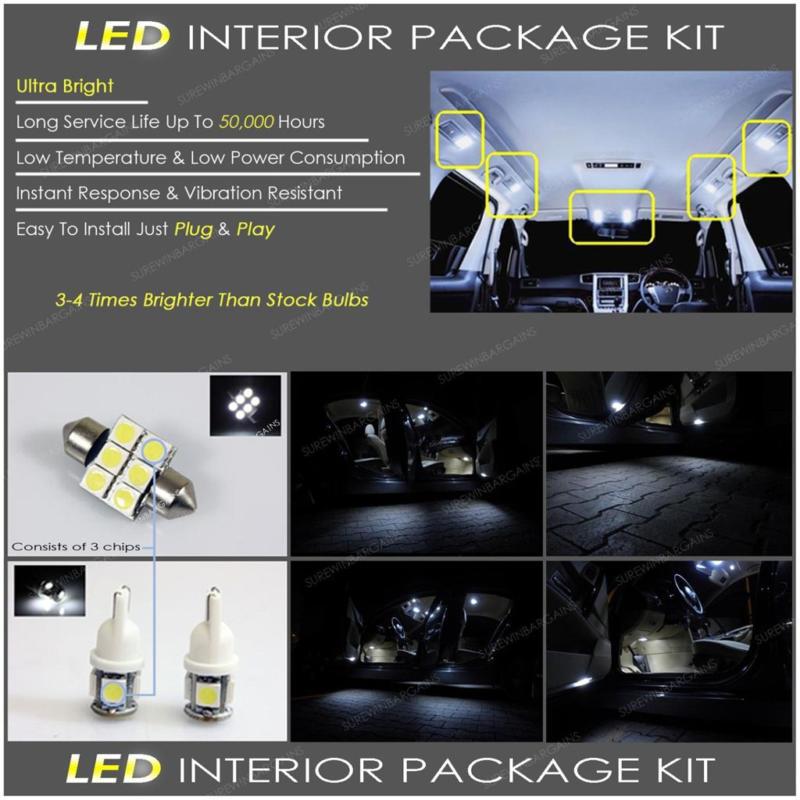 LED INTERIOR PACKAGE KIT

Ultra Bright

Long Service Life Up To 50,000 Hours

Low Temperature & Low Power Consumption

Instant Response & Vibration Resistant

Easy To Install Just Plug & Play

3-4 Times Brighter Than Stock Bulbs

Consists of 3 chips

SUREWINBARGAINS

LED INTERIOR PACKAGE KIT